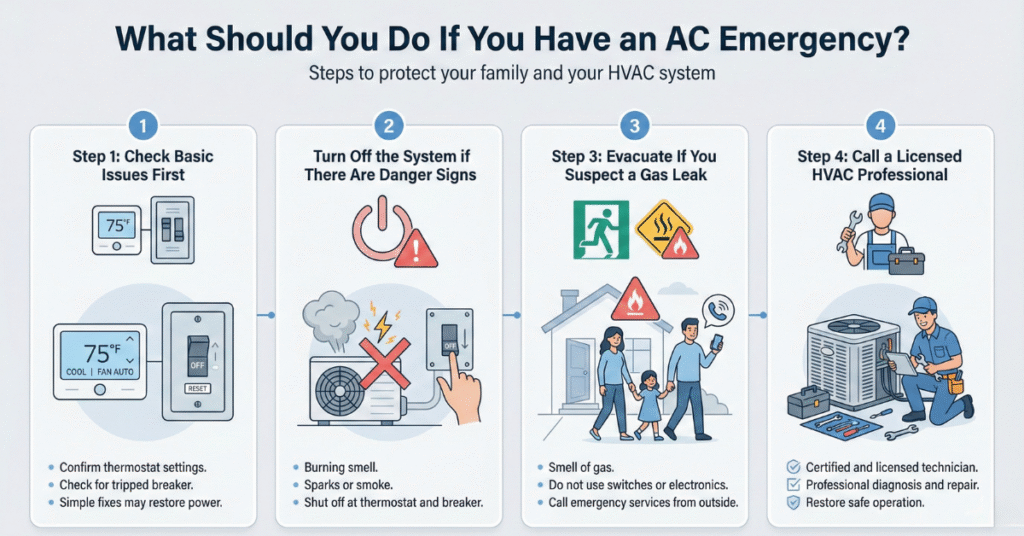 What Should You Do If You Have an AC Emergency?

Steps to protect your family and your HVAC system

1

Step 1: Check Basic Issues First

75°F

75°F
COOL | FAN AUTO

OFF

RESET

- Confirm thermostat settings.
- Check for tripped breaker.
- Simple fixes may restore power.

2

Turn Off the System if There Are Danger Signs

OFF

- Burning smell.
- Sparks or smoke.
- Shut off at thermostat and breaker.

3

Step 3: Evacuate If You Suspect a Gas Leak

- Smell of gas.
- Do not use switches or electronics.
- Call emergency services from outside.

4

Step 4: Call a Licensed HVAC Professional

- Certified and licensed technician.
- Professional diagnosis and repair.
- Restore safe operation.